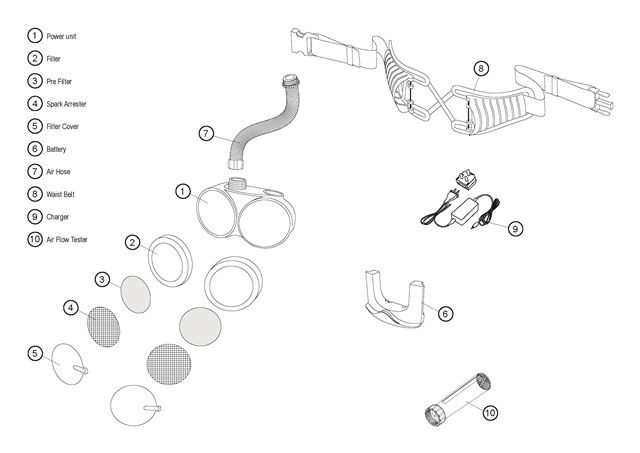 1 Power unit
2 Filter
3 Pre Filter
4 Spark Arrester
5 Filter Cover
6 Battery
7 Air Hose
8 Waist Belt
9 Charger
10 Air Flow Tester

7
8
1
9
2
3
4
6
5
10